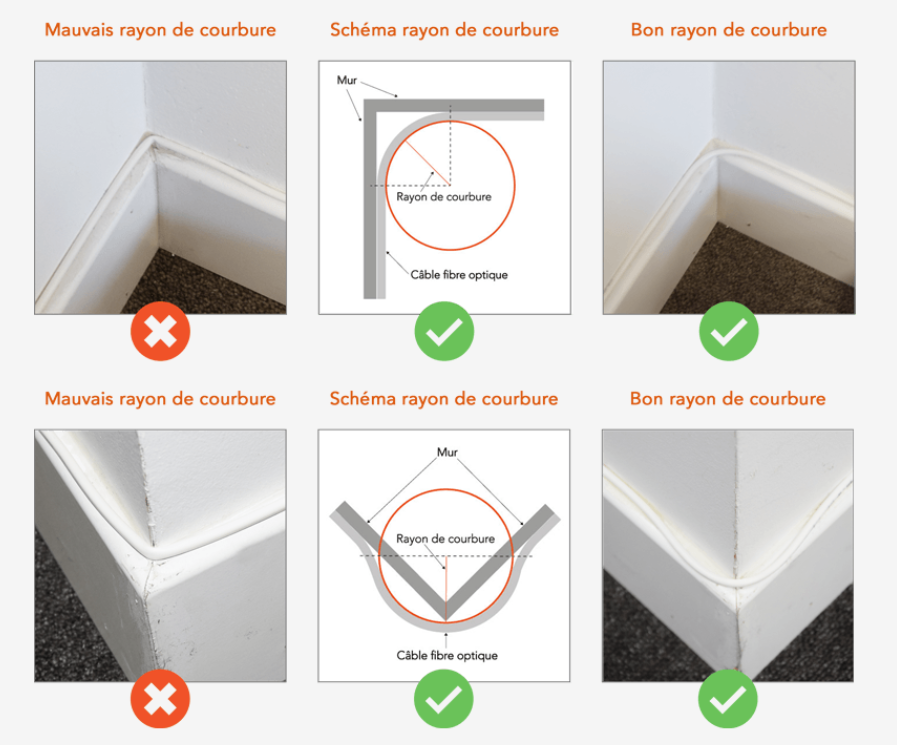 Mauvais rayon de courbure

Schéma rayon de courbure

Mur

Rayon de courbure

Câble fibre optique

Bon rayon de courbure

Mauvais rayon de courbure

Schéma rayon de courbure

Mur

Rayon de courbure

Câble fibre optique

Bon rayon de courbure